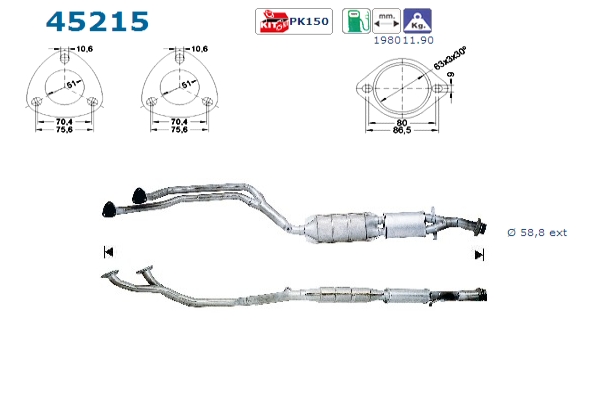 45215

KIT PK150

mm.

Kg.

1980 11.90

10,6

51

70,4
75,6

10,6

51

70,4
75,6

83x3x30°

9

80
86,5

Ø 58,8 ext